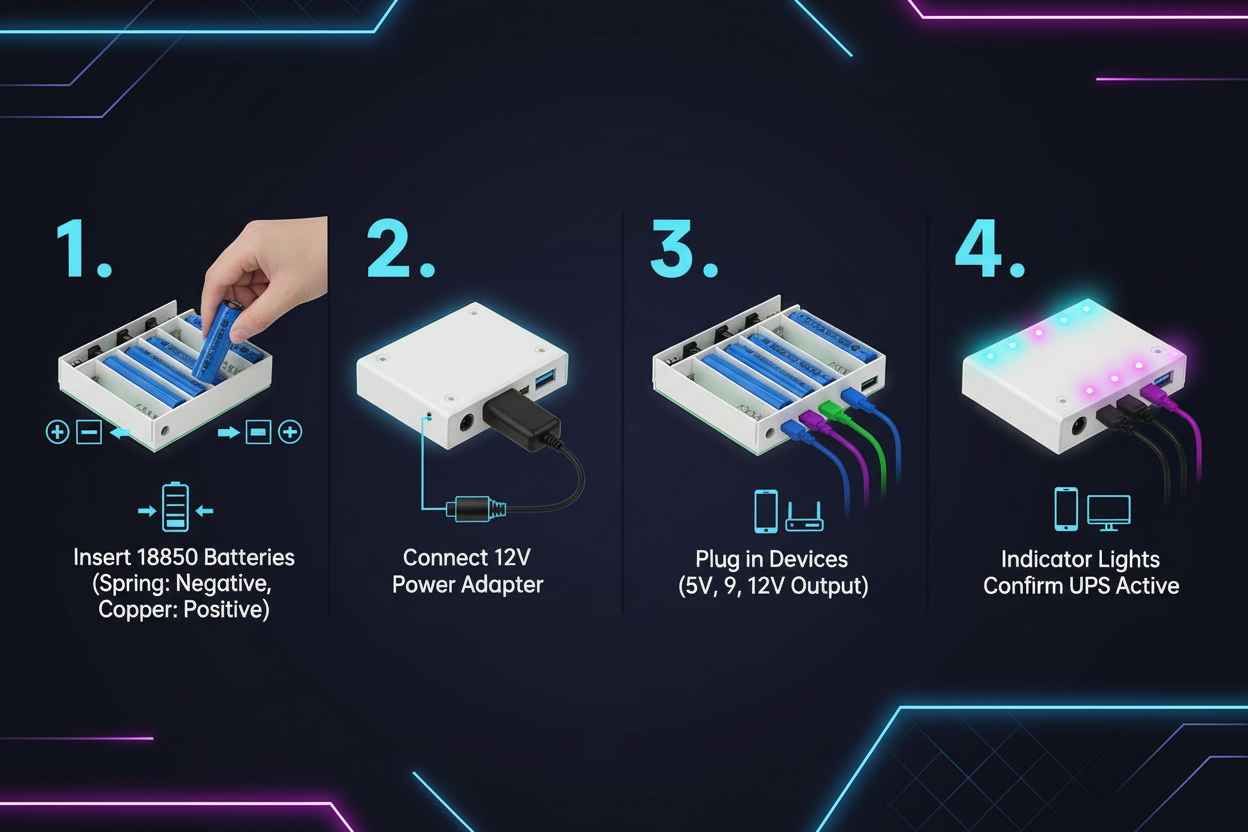 1.

Insert 18850 Batteries (Spring: Negative, Copper: Positive)

2.

Connect 12V Power Adapter

3.

Plug in Devices (5V, 9, 12V Output)

4.

Indicator Lights Confirm UPS Active